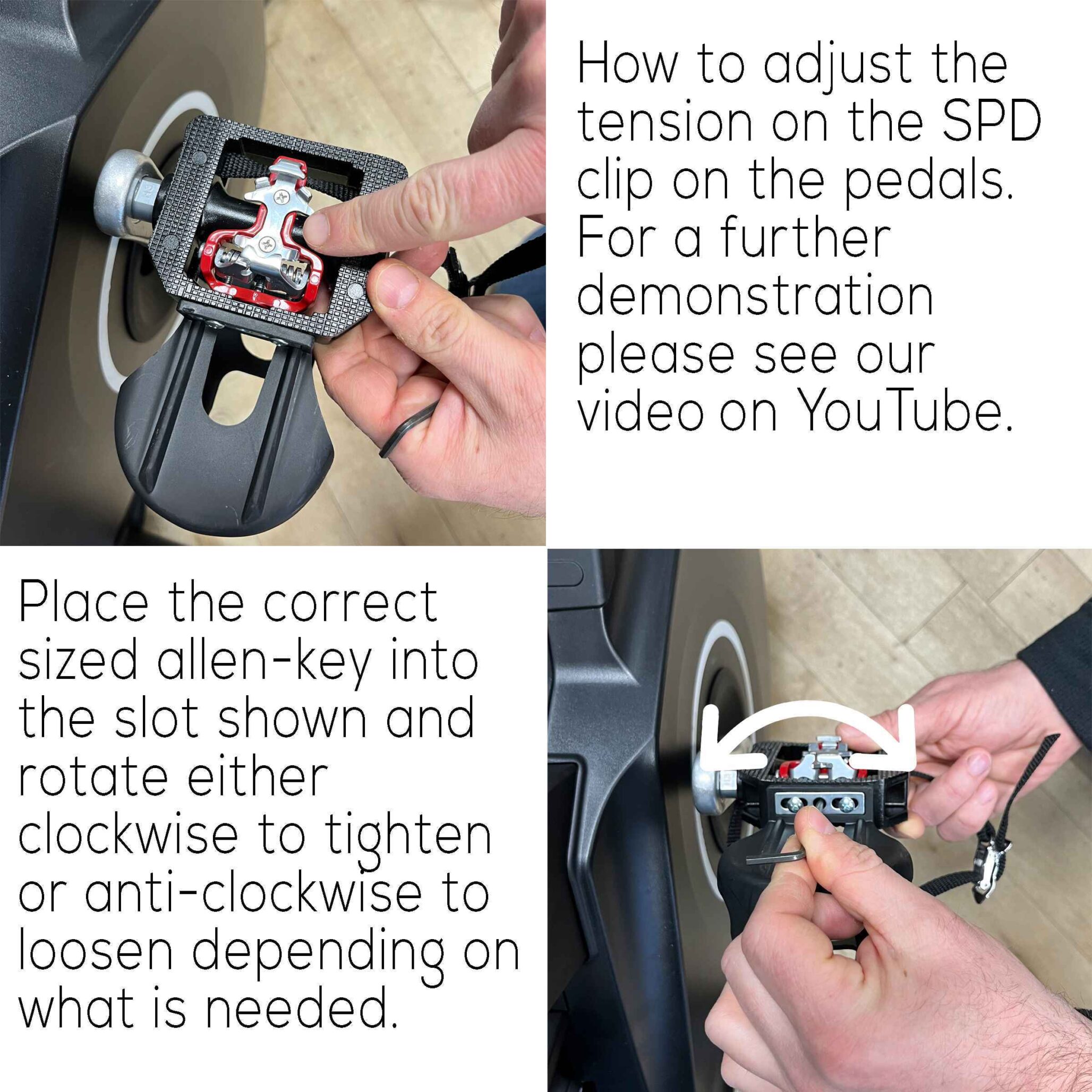 How to adjust the tension on the SPD clip on the pedals. For a further demonstration please see our video on YouTube.

Place the correct sized allen-key into the slot shown and rotate either clockwise to tighten or anti-clockwise to loosen depending on what is needed.